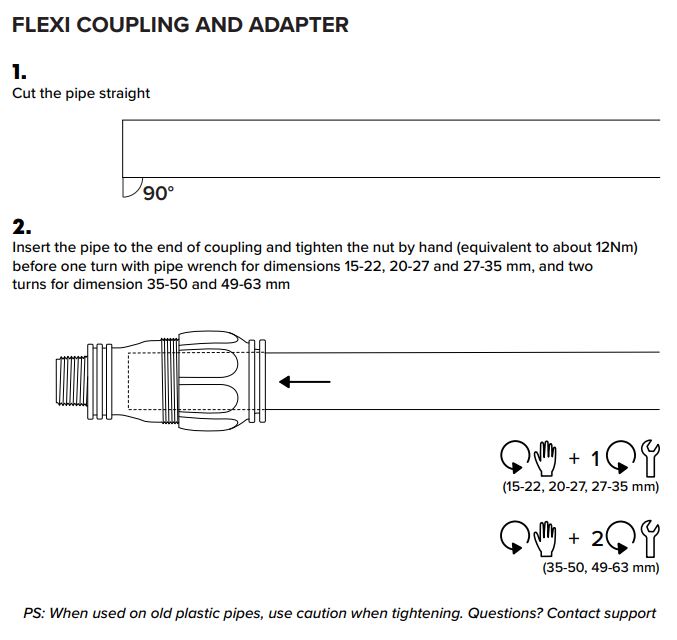 FLEXI COUPLING AND ADAPTER

1.
Cut the pipe straight

90°

2.
Insert the pipe to the end of coupling and tighten the nut by hand (equivalent to about 12Nm) before one turn with pipe wrench for dimensions 15-22, 20-27 and 27-35 mm, and two turns for dimension 35-50 and 49-63 mm

+ 1
(15-22, 20-27, 27-35 mm)

+ 2
(35-50, 49-63 mm)

PS: When used on old plastic pipes, use caution when tightening. Questions? Contact support